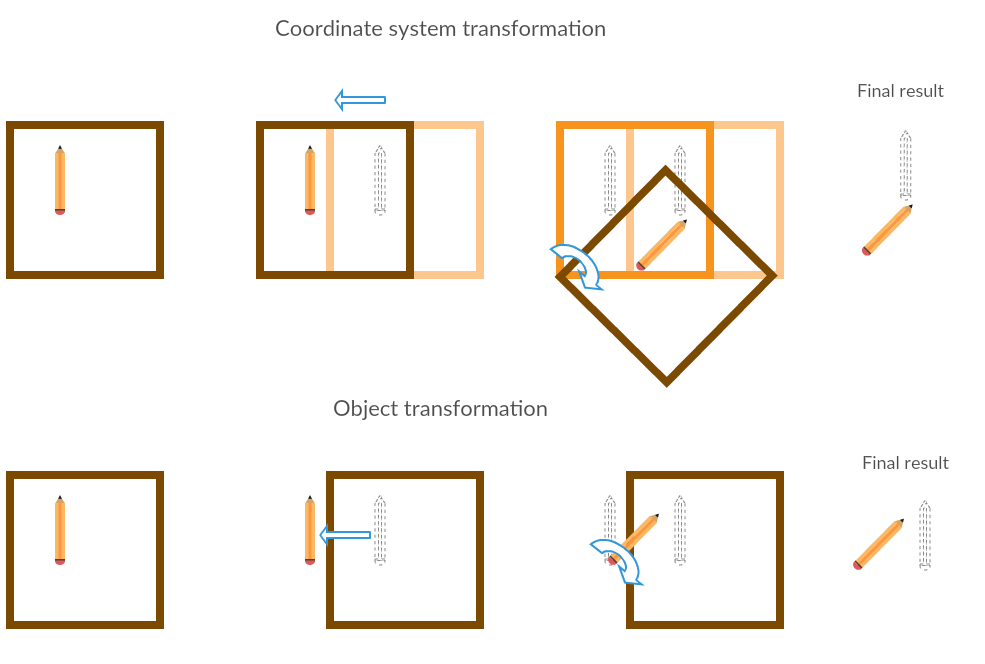 Coordinate system transformation

Final result

Object transformation

Final result